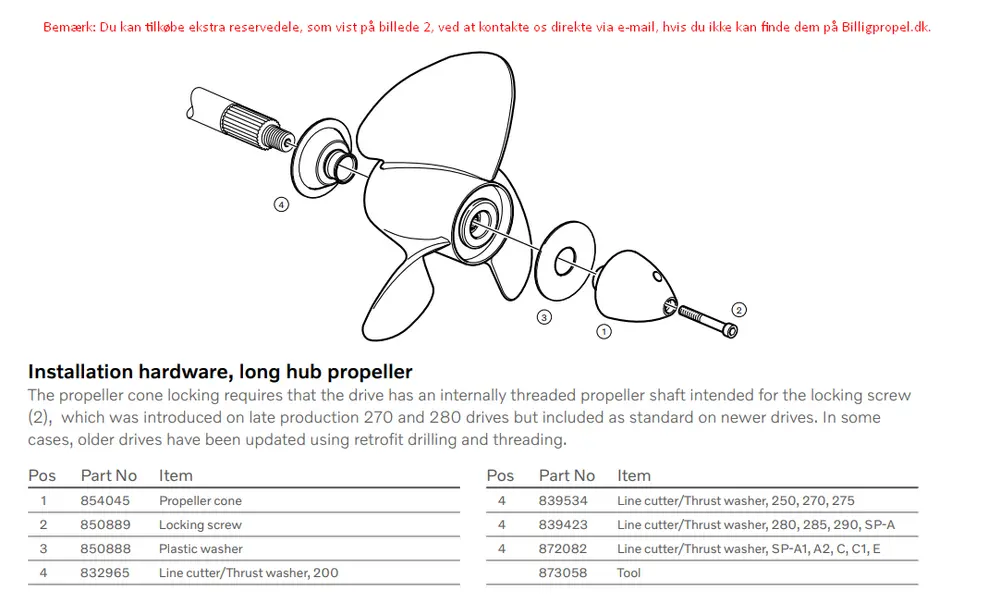 Bemærk: Du kan tilkøbe ekstra reservedele, som vist på billede 2, ved at kontakte os direkte via e-mail, hvis du ikke kan finde dem på Billigpropel.dk.

4

3

1

2

Installation hardware, long hub propeller

The propeller cone locking requires that the drive has an internally threaded propeller shaft intended for the locking screw (2), which was introduced on late production 270 and 280 drives but included as standard on newer drives. In some cases, older drives have been updated using retrofit drilling and threading.

| Pos | Part No | Item |
|---|---|---|
| 1 | 854045 | Propeller cone |
| 2 | 850889 | Locking screw |
| 3 | 850888 | Plastic washer |
| 4 | 832965 | Line cutter/Thrust washer, 200 |

| Pos | Part No | Item |
|---|---|---|
| 4 | 839534 | Line cutter/Thrust washer, 250, 270, 275 |
| 4 | 839423 | Line cutter/Thrust washer, 280, 285, 290, SP-A |
| 4 | 872082 | Line cutter/Thrust washer, SP-A1, A2, C, C1, E |
|  | 873058 | Tool |